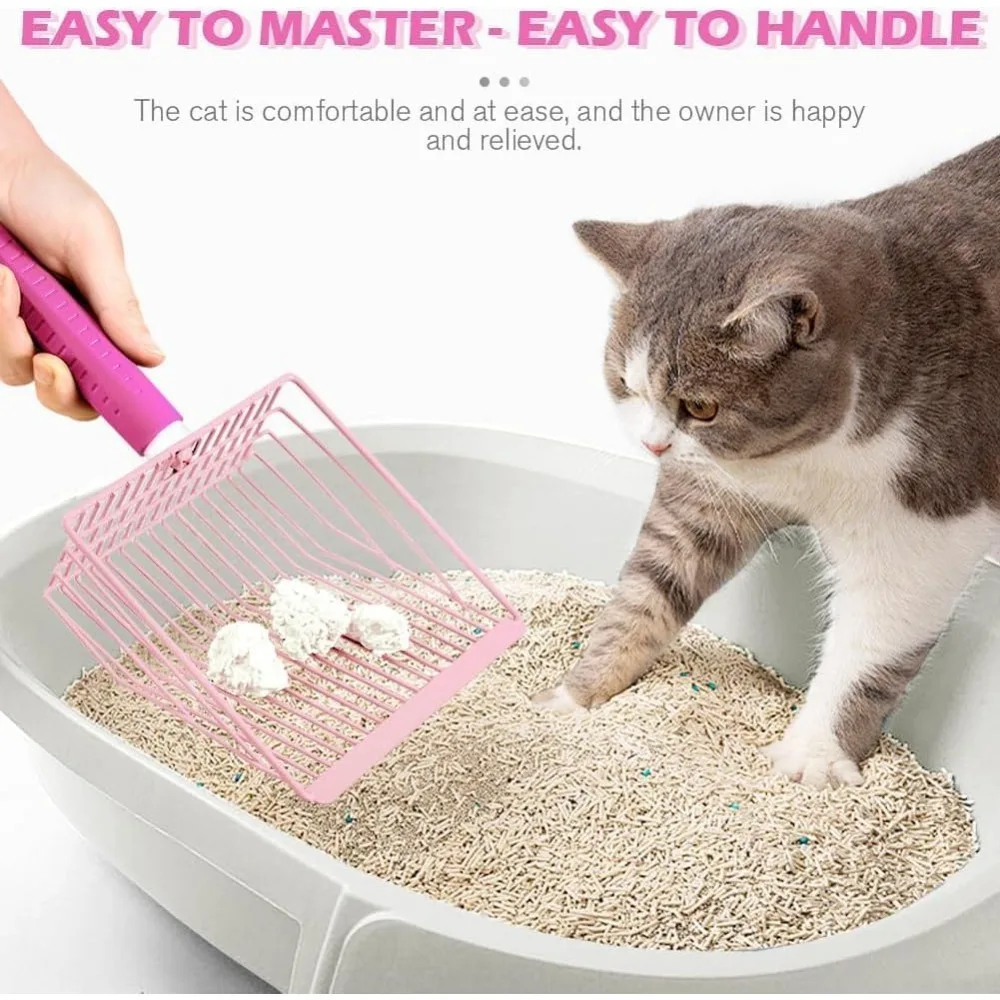 EASY TO MASTER - EASY TO HANDLE

The cat is comfortable and at ease, and the owner is happy and relieved.