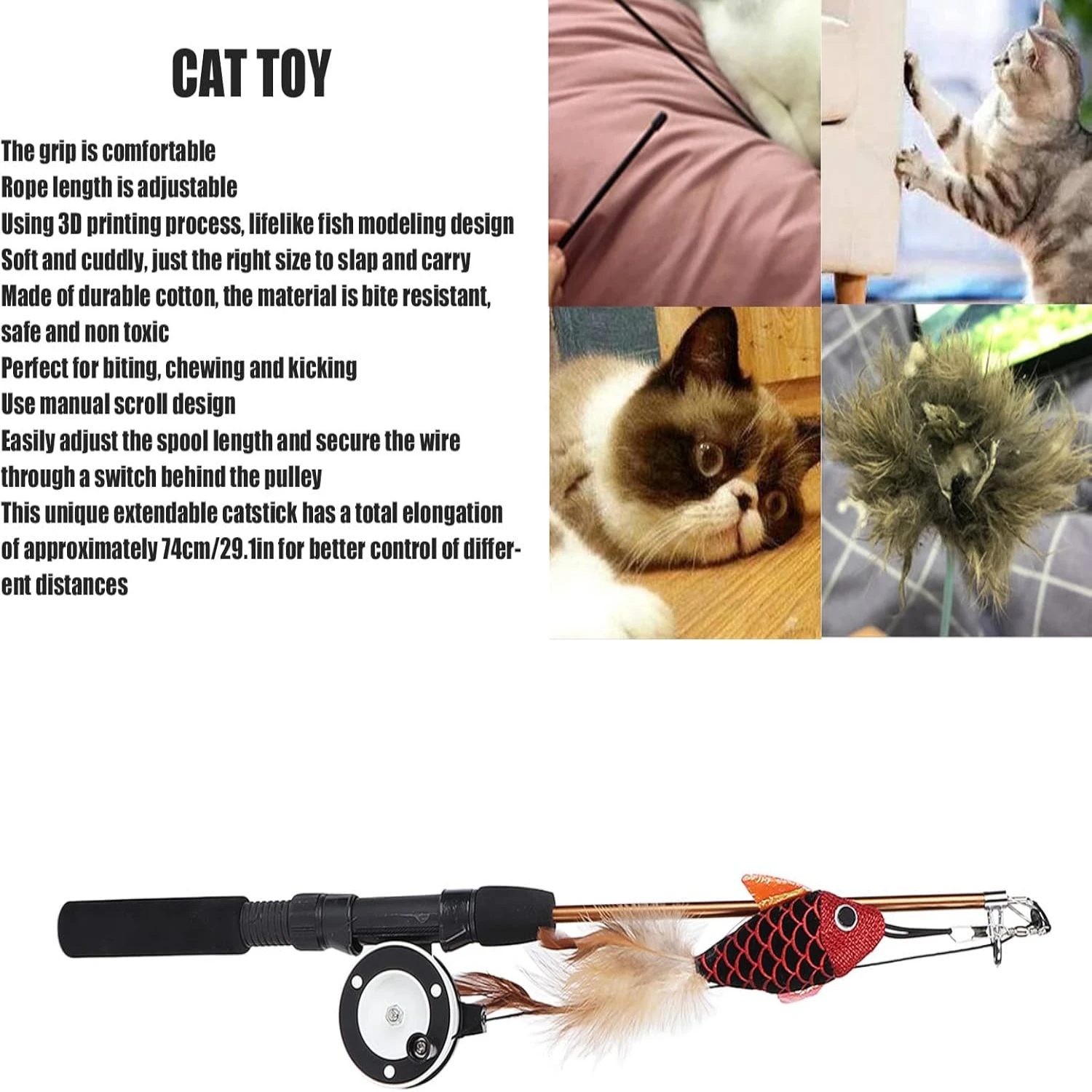 CAT TOY

The grip is comfortable
Rope length is adjustable
Using 3D printing process, lifelike fish modeling design
Soft and cuddly, just the right size to slap and carry
Made of durable cotton, the material is bite resistant, safe and non toxic
Perfect for biting, chewing and kicking
Use manual scroll design
Easily adjust the spool length and secure the wire through a switch behind the pulley
This unique extendable catstick has a total elongation of approximately 74cm/29.1in for better control of different distances