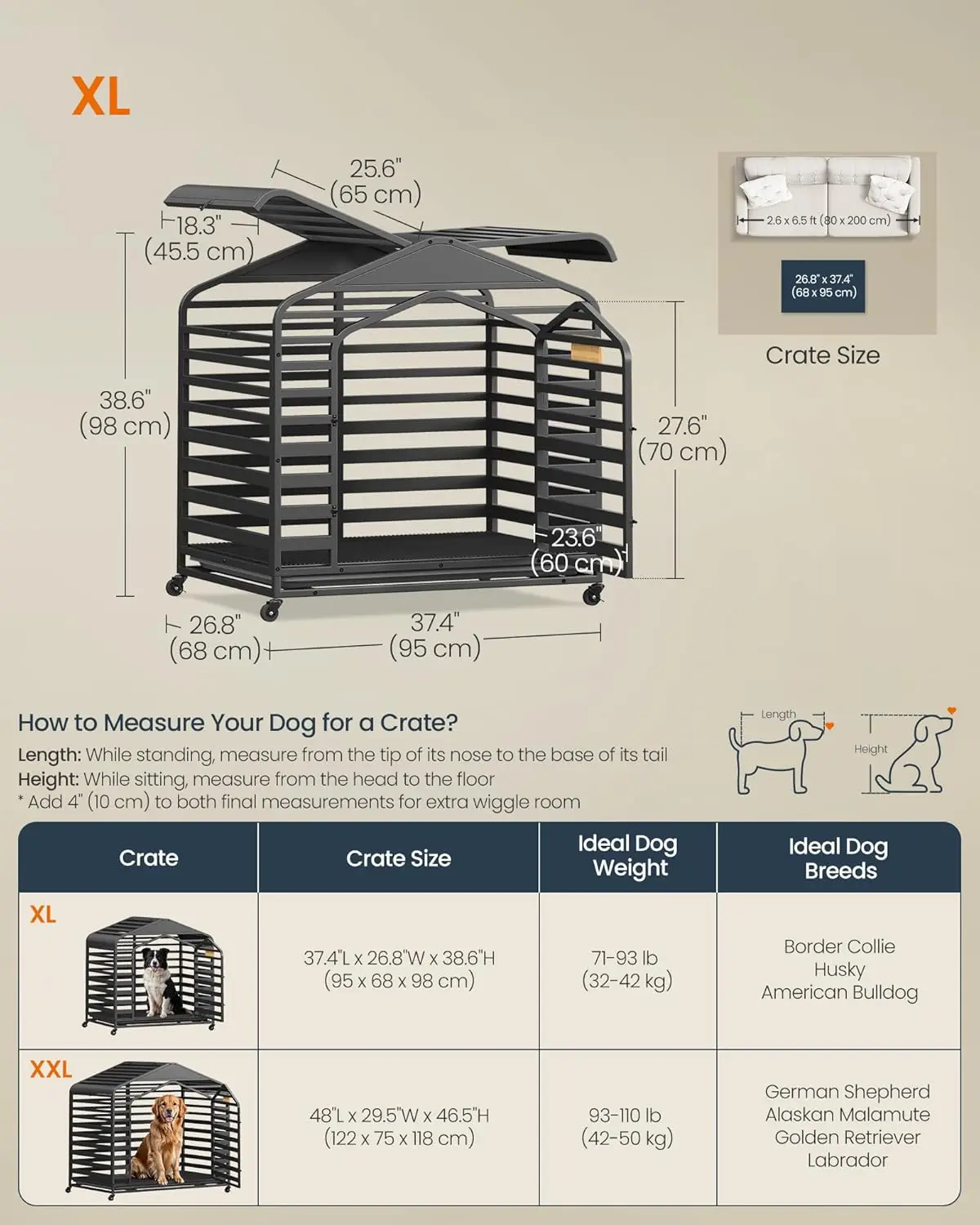 XL

25.6"
(65 cm)

18.3"
(45.5 cm)

38.6"
(98 cm)

27.6"
(70 cm)

23.6"
(60 cm)

26.8"
(68 cm)

37.4"
(95 cm)

2.6 x 6.5 ft (80 x 200 cm)

26.8" x 37.4"
(68 x 95 cm)

Crate Size

How to Measure Your Dog for a Crate?

Length: While standing, measure from the tip of its nose to the base of its tail
Height: While sitting, measure from the head to the floor
* Add 4" (10 cm) to both final measurements for extra wiggle room

Length

Height

| Crate | Crate Size | Ideal Dog Weight | Ideal Dog Breeds |
|---|---|---|---|
| XL | 37.4"L x 26.8"W x 38.6"H (95 x 68 x 98 cm) | 71-93 lb (32-42 kg) | Border Collie Husky American Bulldog |
| XXL | 48"L x 29.5"W x 46.5"H (122 x 75 x 118 cm) | 93-110 lb (42-50 kg) | German Shepherd Alaskan Malamute Golden Retriever Labrador |