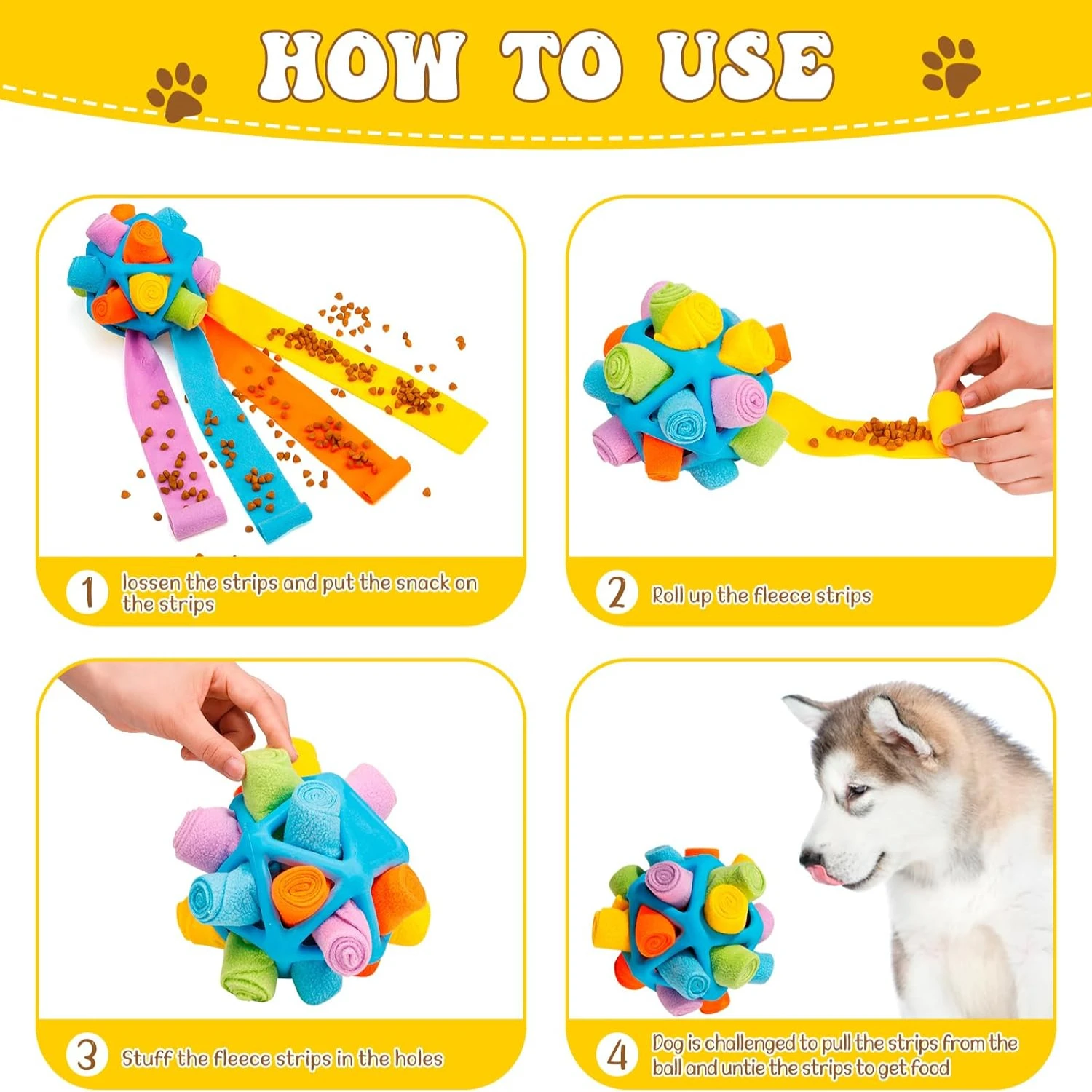 HOW TO USE

1 lossen the strips and put the snack on the strips

2 Roll up the fleece strips

3 Stuff the fleece strips in the holes

4 Dog is challenged to pull the strips from the ball and untie the strips to get food