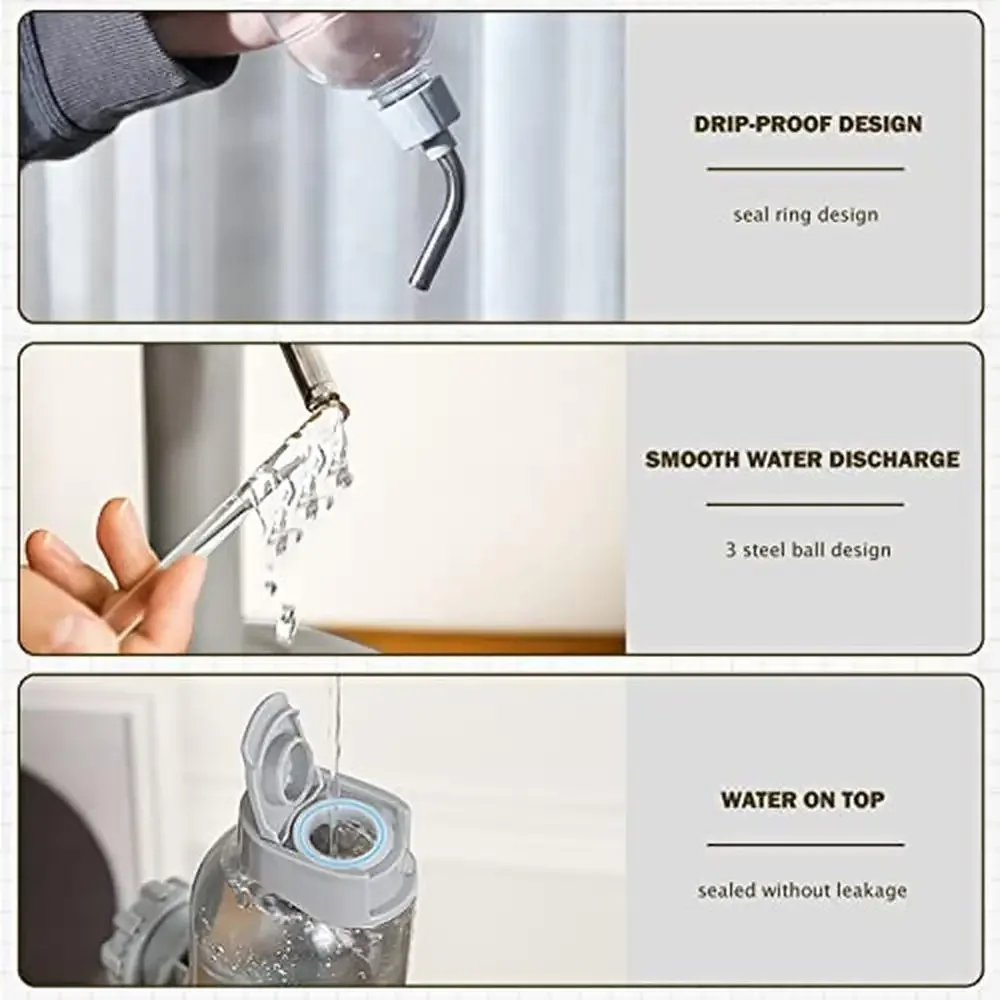 DRIP-PROOF DESIGN

seal ring design

SMOOTH WATER DISCHARGE

3 steel ball design

WATER ON TOP

sealed without leakage